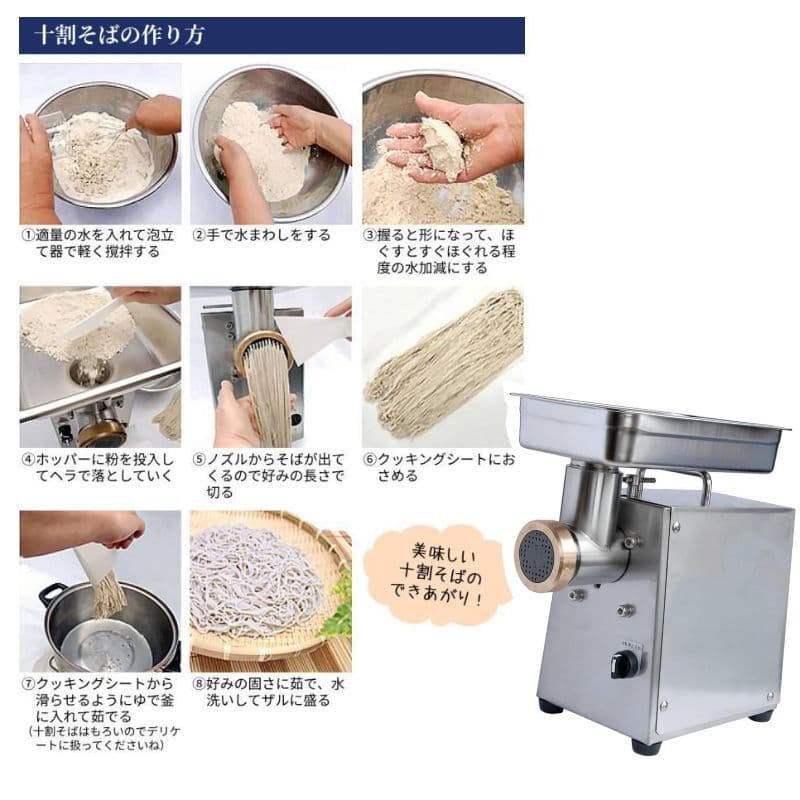 十割そばの作り方

①適量の水を入れて泡立て器で軽く撹拌する

②手で水まわしをする

③握ると形になって、ほぐすとすぐほぐれる程度の水加減にする

④ホッパーに粉を投入してヘラで落としていく

⑤ノズルからそばが出てくるので好みの長さで切る

⑥クッキングシートにおさめる

⑦クッキングシートから滑らせるようにゆで釜に入れて茹でる
(十割そばはもろいのでデリケートに扱ってくださいね)

⑧好みの固さに茹で、水洗いしてザルに盛る

美味しい十割そばのできあがり!